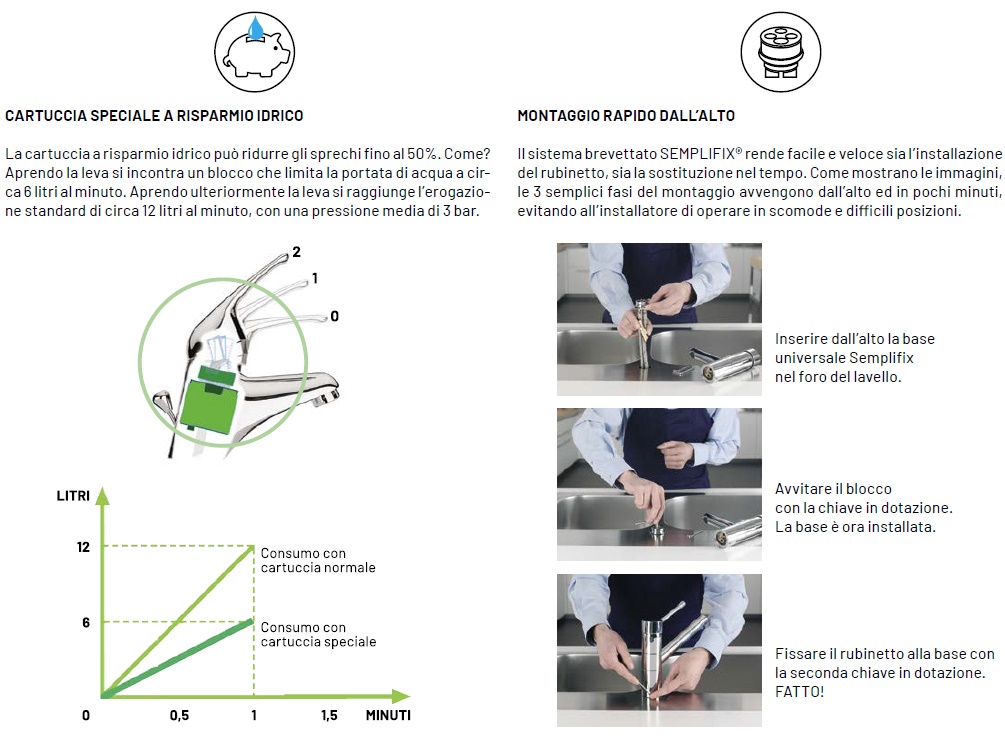 CARTUCCIA SPECIALE A RISPARMIO IDRICO

La cartuccia a risparmio idrico può ridurre gli sprechi fino al 50%. Come? Aprendo la leva si incontra un blocco che limita la portata di acqua a circa 6 litri al minuto. Aprendo ulteriormente la leva si raggiunge l'erogazione standard di circa 12 litri al minuto, con una pressione media di 3 bar.

2
1
0

LITRI
12
6
0
0,5
1
1,5
MINUTI
Consumo con cartuccia normale
Consumo con cartuccia speciale

MONTAGGIO RAPIDO DALL'ALTO

Il sistema brevettato SEMPLIFIX® rende facile e veloce sia l'installazione del rubinetto, sia la sostituzione nel tempo. Come mostrano le immagini, le 3 semplici fasi del montaggio avvengono dall'alto ed in pochi minuti, evitando all'installatore di operare in scomode e difficili posizioni.

Inserire dall'alto la base universale Semplifix nel foro del lavello.

Avvitare il blocco con la chiave in dotazione. La base è ora installata.

Fissare il rubinetto alla base con la seconda chiave in dotazione. FATTO!