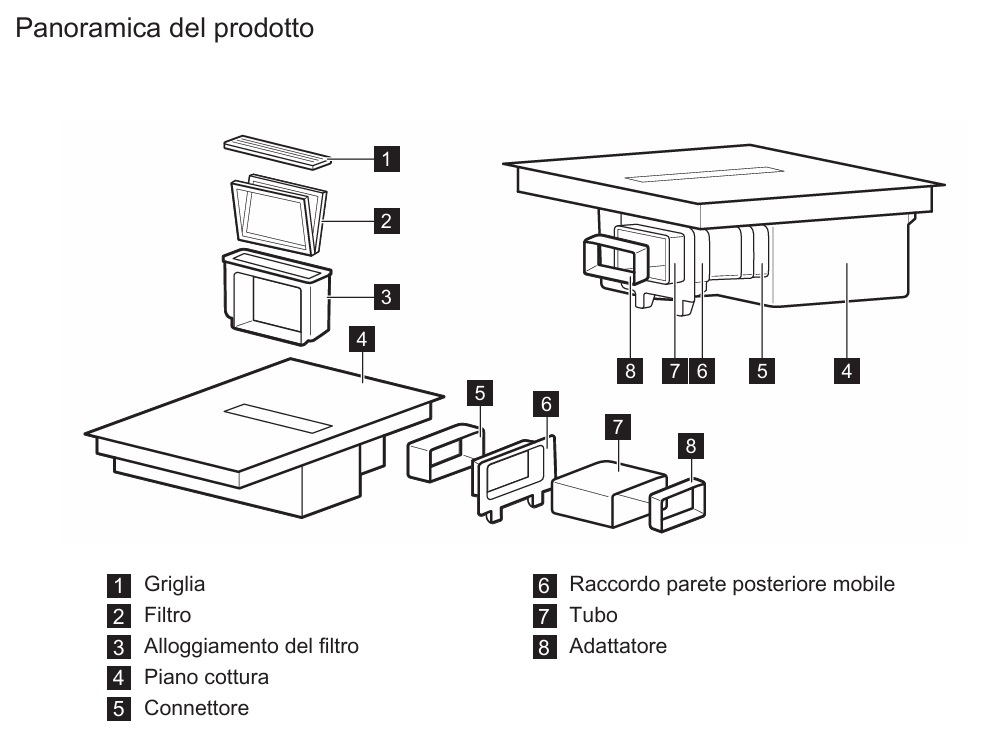 Panoramica del prodotto

1
2
3
4
5
6
7
8
8 7 6 5 4

1 Griglia
2 Filtro
3 Alloggiamento del filtro
4 Piano cottura
5 Connettore

6 Raccordo parete posteriore mobile
7 Tubo
8 Adattatore